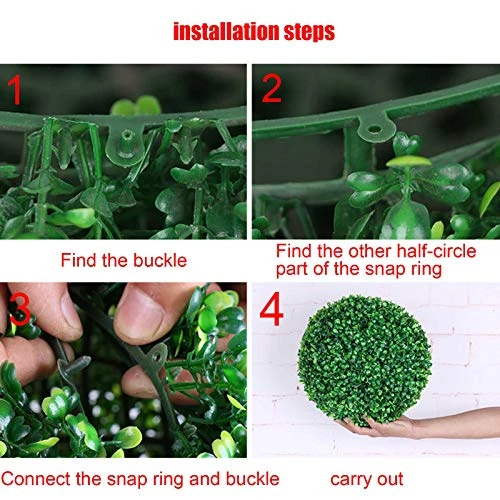 installation steps

1

Find the buckle

2

Find the other half-circle part of the snap ring

3

Connect the snap ring and buckle

4

carry out