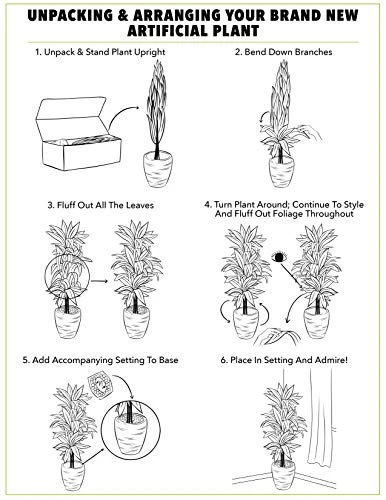 UNPACKING & ARRANGING YOUR BRAND NEW ARTIFICIAL PLANT

1. Unpack & Stand Plant Upright

2. Bend Down Branches

3. Fluff Out All The Leaves

4. Turn Plant Around; Continue To Style And Fluff Out Foliage Throughout

5. Add Accompanying Setting To Base

6. Place In Setting And Admire!