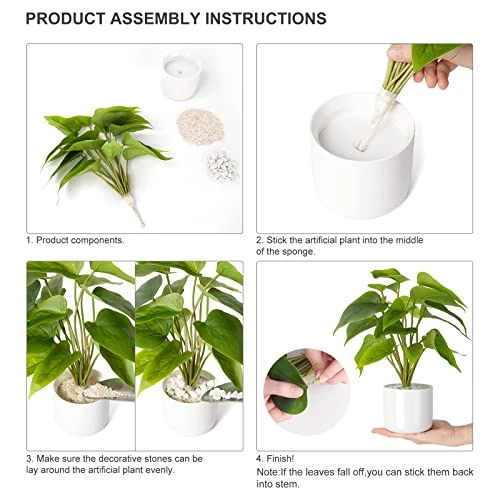 PRODUCT ASSEMBLY INSTRUCTIONS

1. Product components.

2. Stick the artificial plant into the middle of the sponge.

3. Make sure the decorative stones can be lay around the artificial plant evenly.

4. Finish!
Note:If the leaves fall off,you can stick them back into stem.