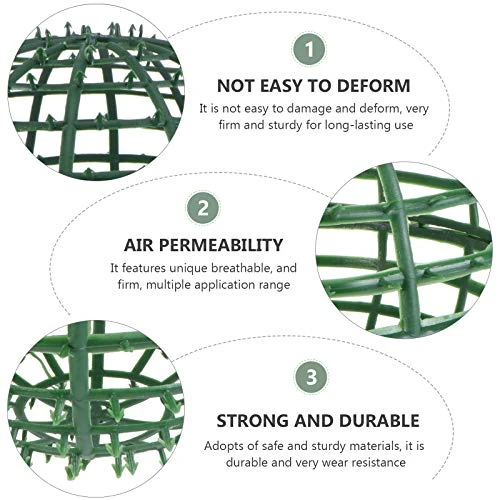 1

NOT EASY TO DEFORM

It is not easy to damage and deform, very firm and sturdy for long-lasting use

2

AIR PERMEABILITY

It features unique breathable, and firm, multiple application range

3

STRONG AND DURABLE

Adopts of safe and sturdy materials, it is durable and very wear resistance